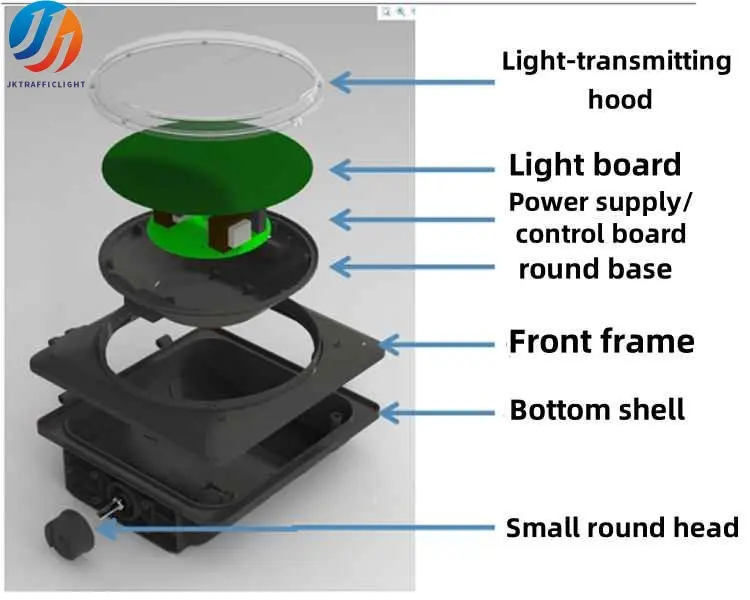 JKTRAFFICLIGHT

Light-transmitting hood

Light board

Power supply/ control board

round base

Front frame

Bottom shell

Small round head