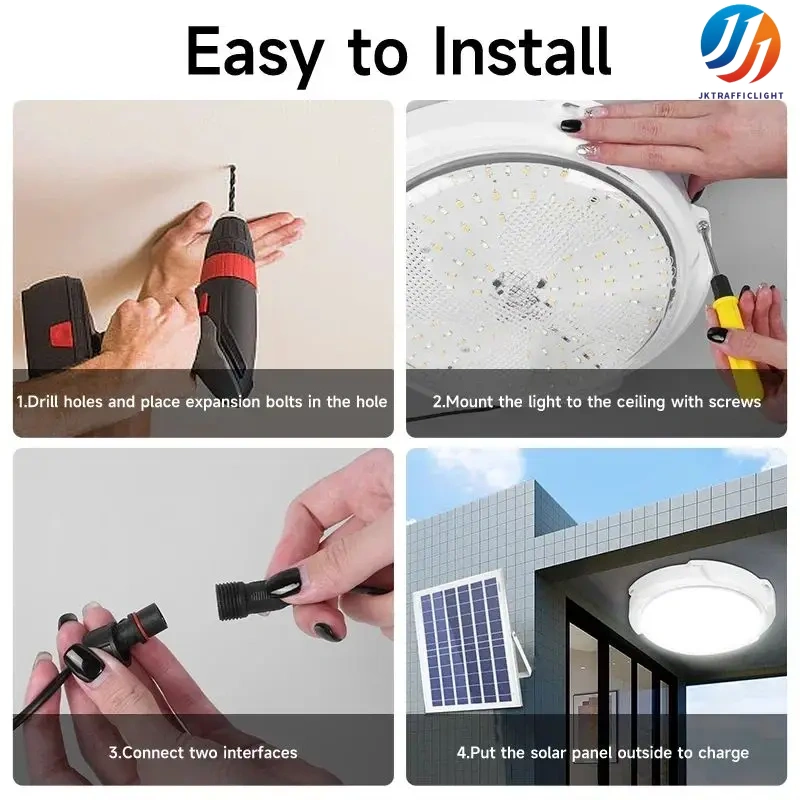 Easy to Install

JKTRAFFICLIGHT

1.Drill holes and place expansion bolts in the hole

2.Mount the light to the ceiling with screws

3.Connect two interfaces

4.Put the solar panel outside to charge